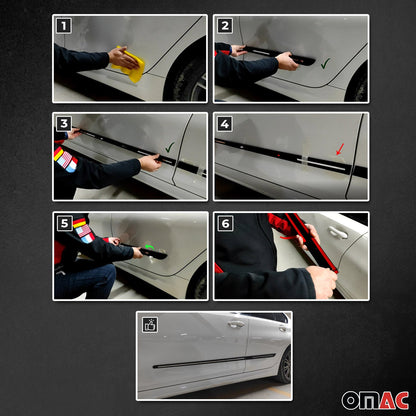 1

2

3

4

5

6

OMAC