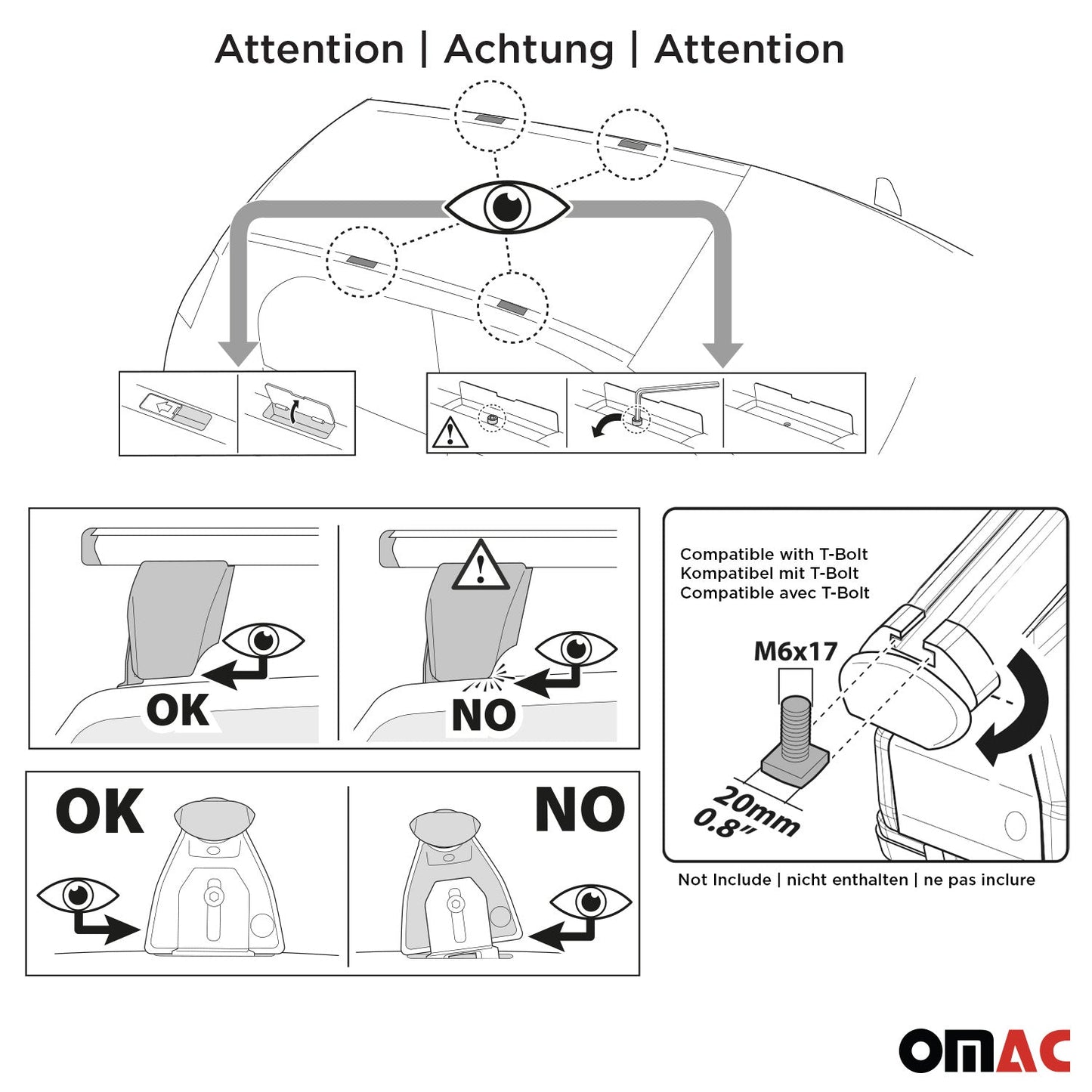 Attention | Achtung | Attention

OK

NO

OK

NO

Compatible with T-Bolt
Kompatibel mit T-Bolt
Compatible avec T-Bolt

M6x17

20mm
0.8"

Not Include | nicht enthalten | ne pas inclure

OMAC