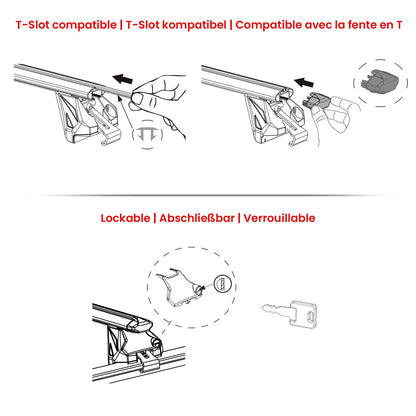 T-Slot compatible | T-Slot kompatibel | Compatible avec la fente en T

Lockable | Abschließbar | Verrouillable