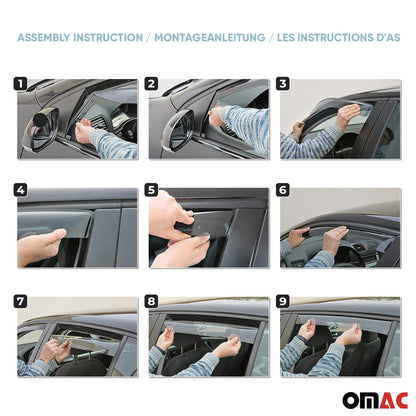 ASSEMBLY INSTRUCTION / MONTAGEANLEITUNG / LES INSTRUCTIONS D'AS

1

2

3

4

5

6

7

8

9

OMAC