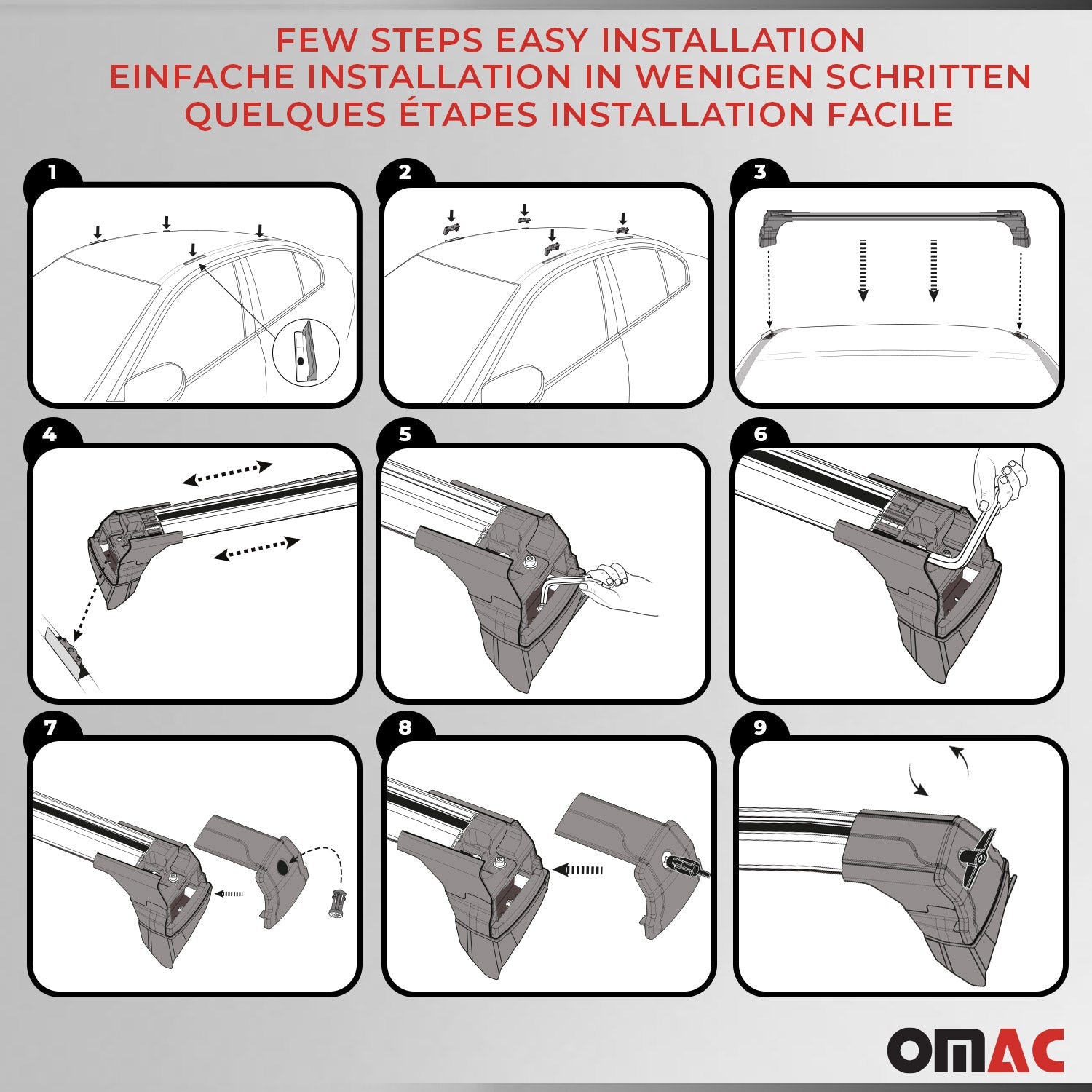 FEW STEPS EASY INSTALLATION
EINFACHE INSTALLATION IN WENIGEN SCHRITTEN
QUELQUES ÉTAPES INSTALLATION FACILE

1

2

3

4

5

6

7

8

9

OMAC