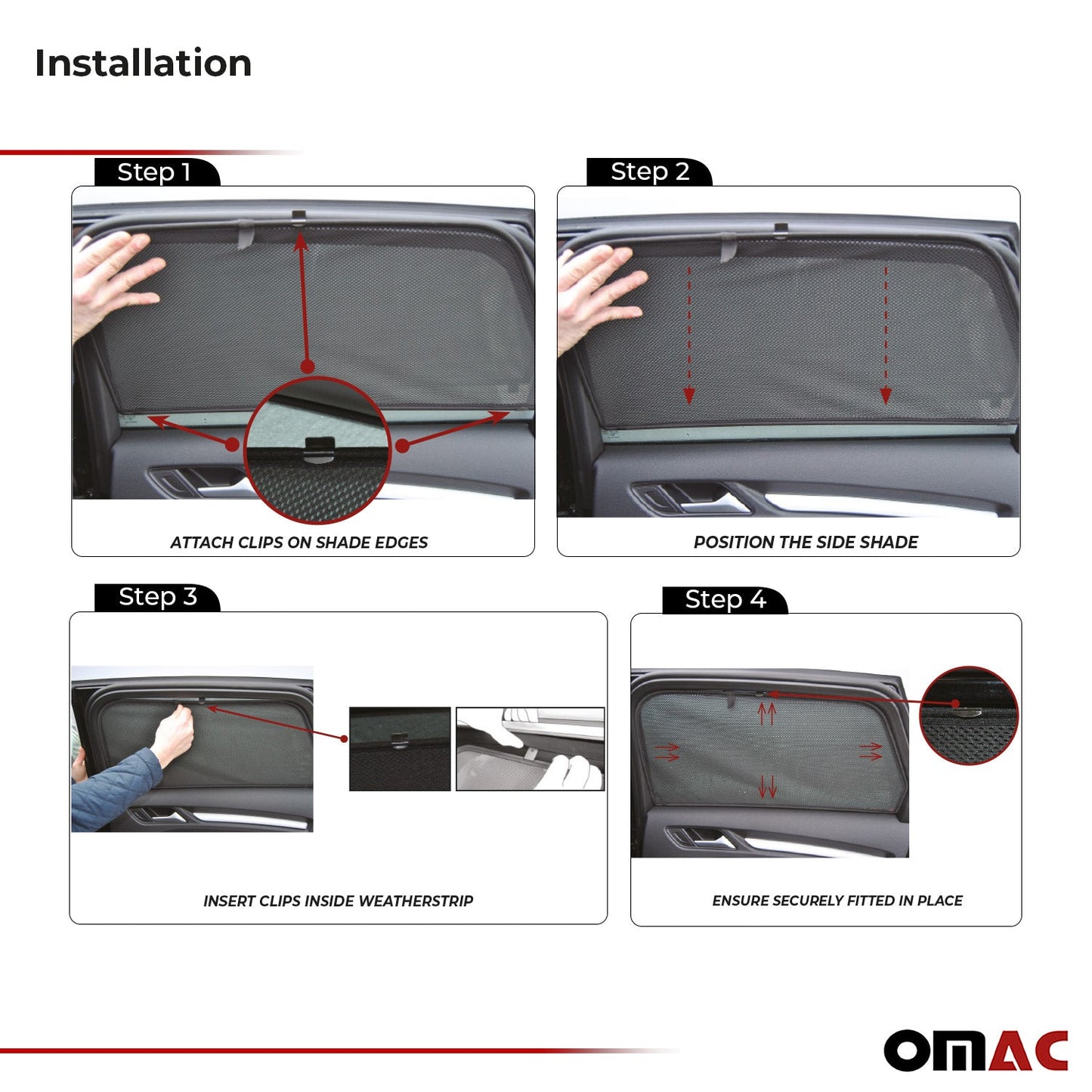 Installation

Step 1

ATTACH CLIPS ON SHADE EDGES

Step 2

POSITION THE SIDE SHADE

Step 3

INSERT CLIPS INSIDE WEATHERSTRIP

Step 4

ENSURE SECURELY FITTED IN PLACE

OMAC