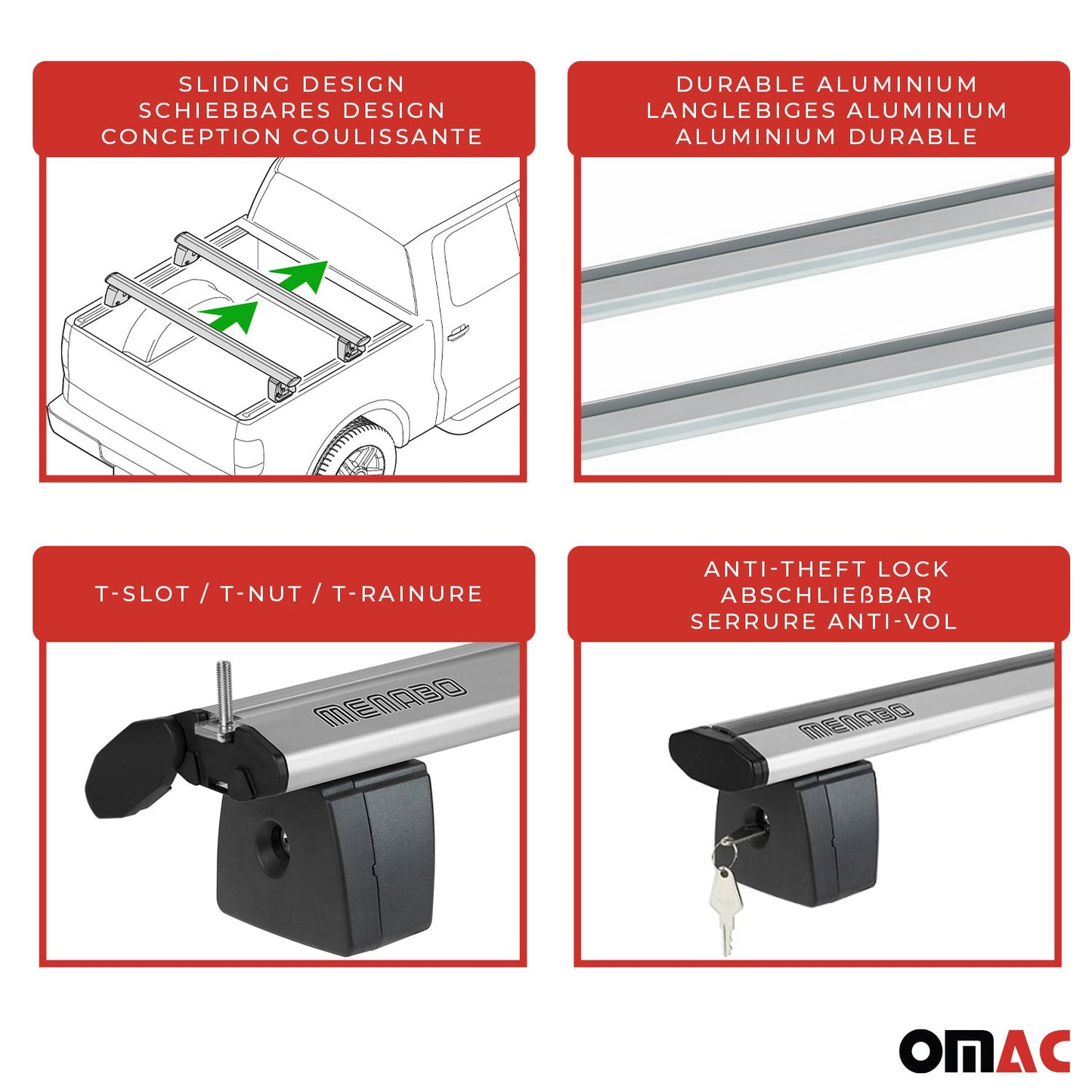 SLIDING DESIGN
SCHIEBBARES DESIGN
CONCEPTION COULISSANTE

DURABLE ALUMINIUM
LANGLEBIGES ALUMINIUM
ALUMINIUM DURABLE

T-SLOT / T-NUT / T-RAINURE

MENABO

ANTI-THEFT LOCK
ABSCHLIEßBAR
SERRURE ANTI-VOL

MENABO

OMAC